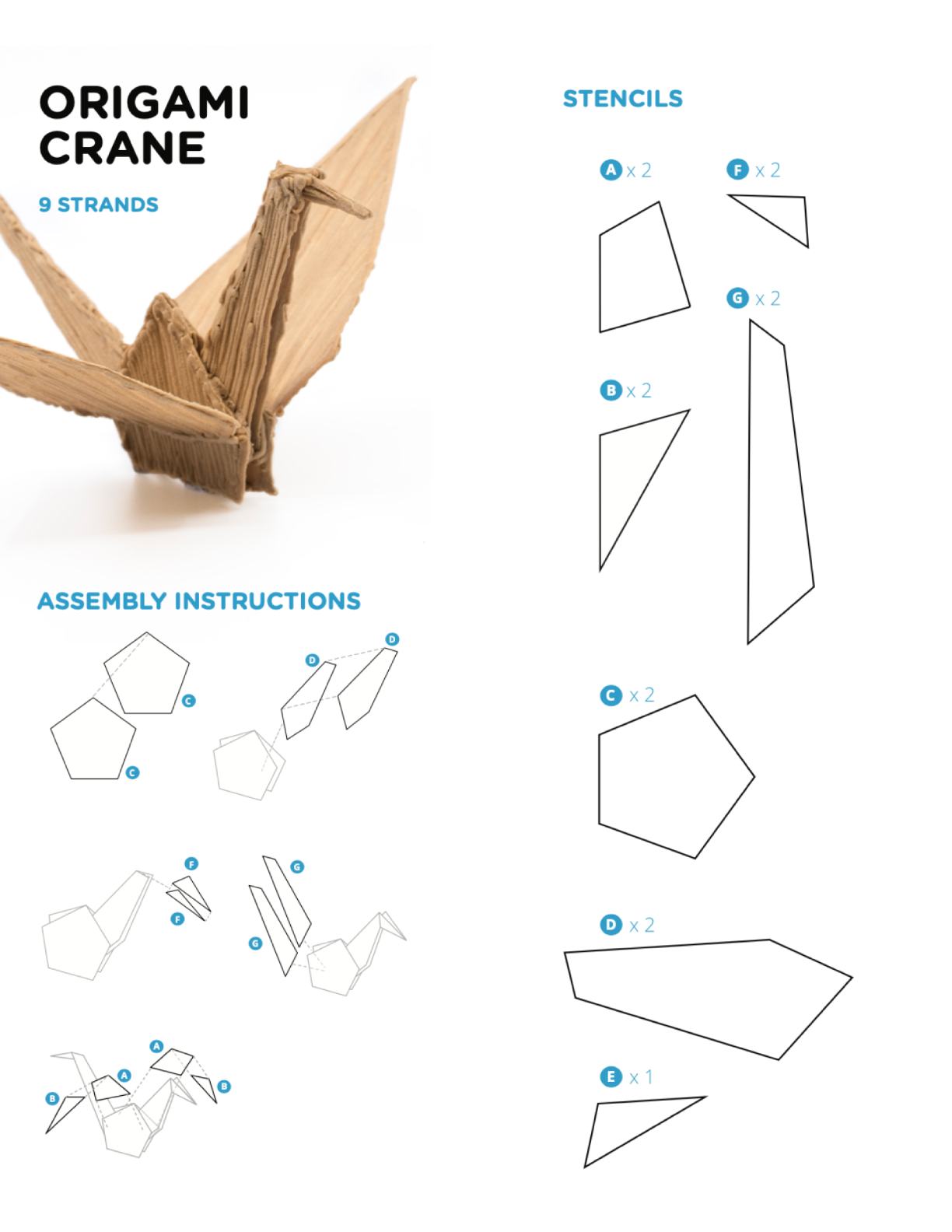 ORIGAMI CRANE

9 STRANDS

ASSEMBLY INSTRUCTIONS

C

C

D

D

F

F

G

G

A

A

B

B

STENCILS

A x 2

F x 2

G x 2

B x 2

C x 2

D x 2

E x 1