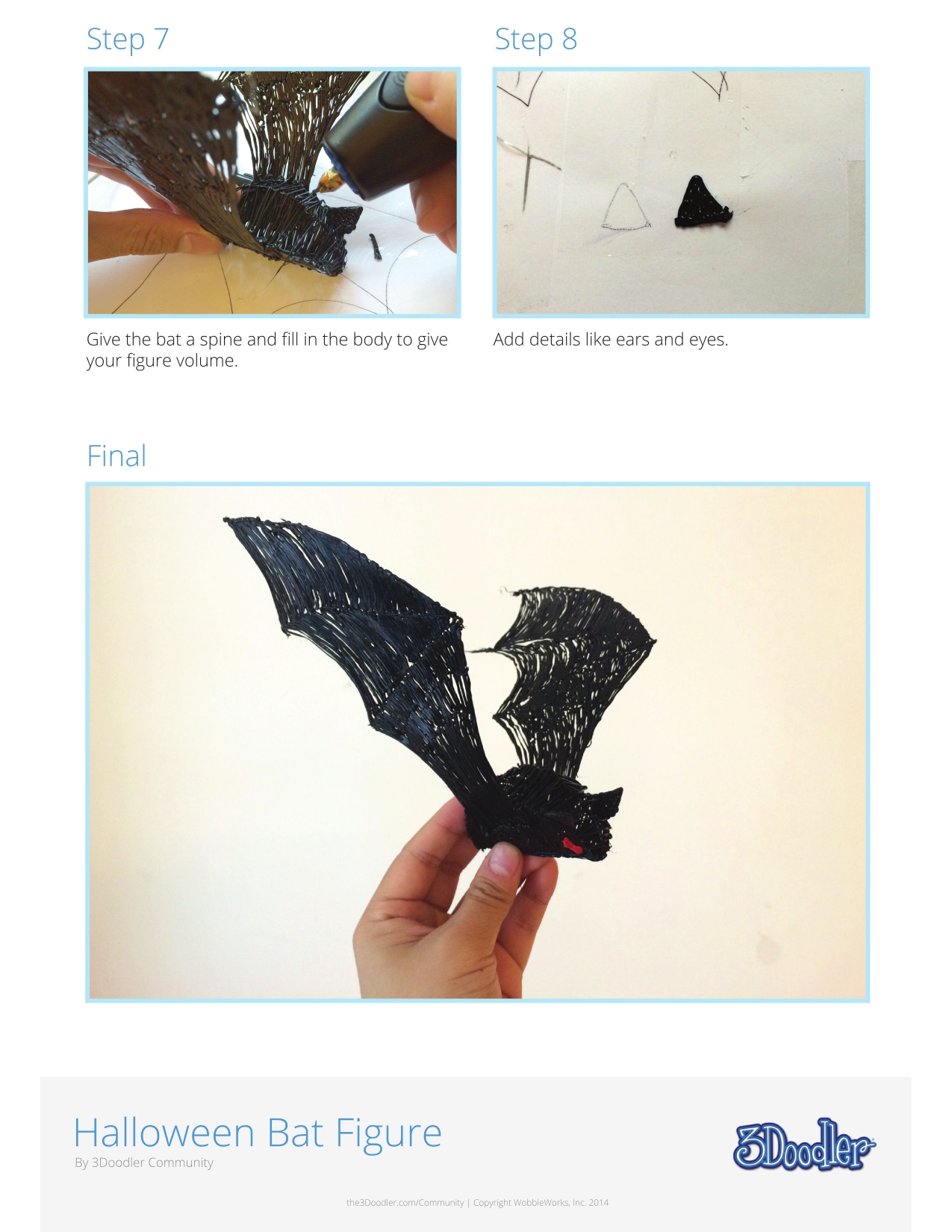 Step 7

Give the bat a spine and fill in the body to give your figure volume.

Step 8

Add details like ears and eyes.

Final

Halloween Bat Figure
By 3Doodler Community

3Doodler

the3Doodler.com/Community | Copyright WobbleWorks, Inc. 2014